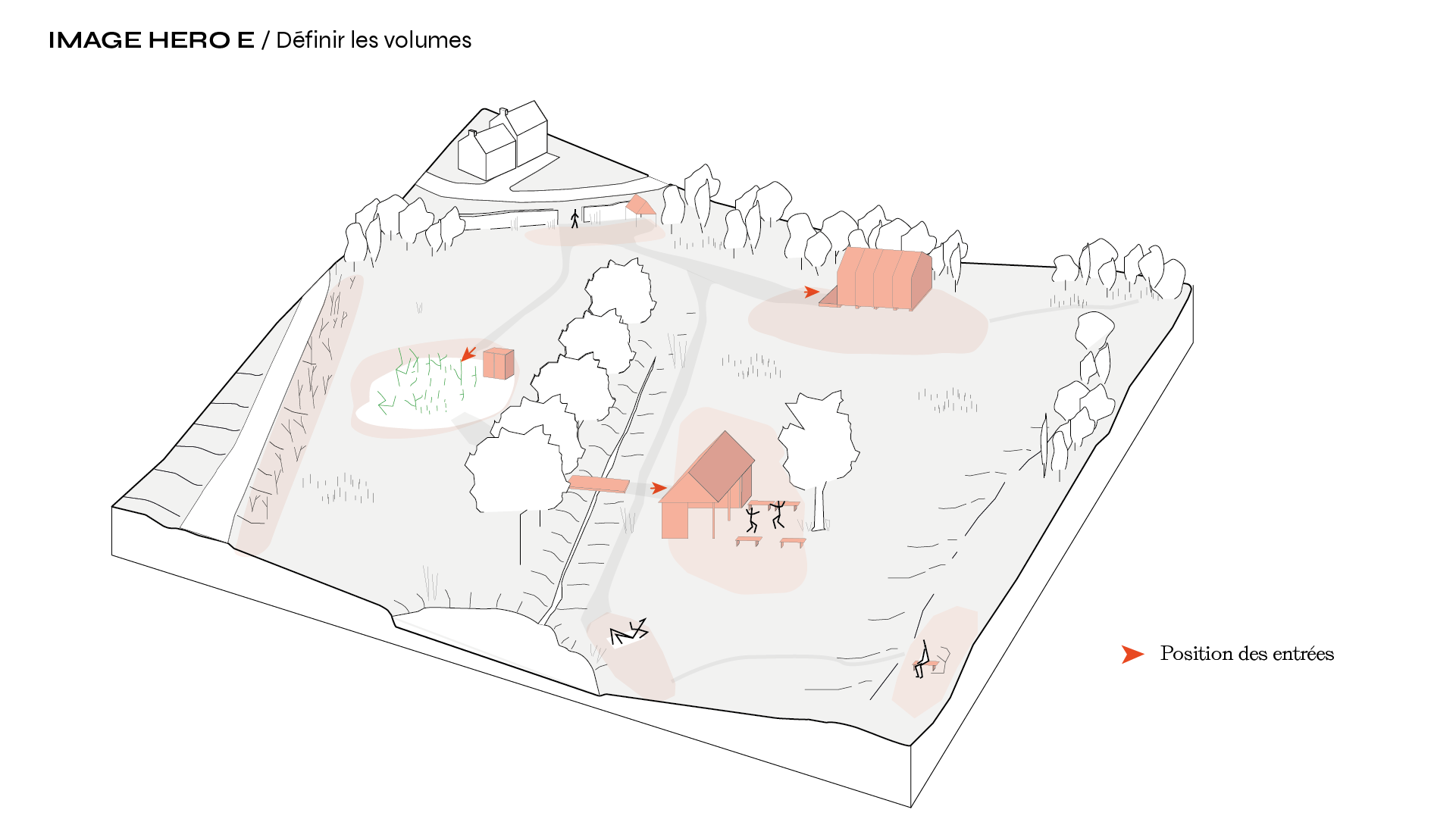 IMAGE HERO E / Définir les volumes

Position des entrées